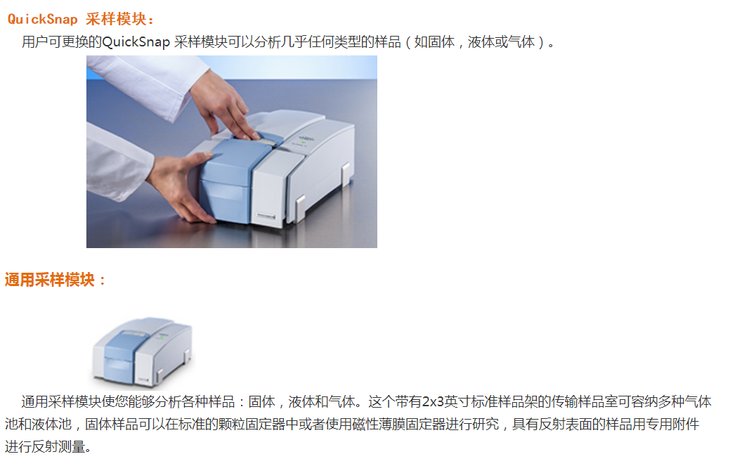 QuickSnap 采样模块：

用户可更换的QuickSnap 采样模块可以分析几乎任何类型的样品（如固体，液体或气体）。

通用采样模块：

通用采样模块使您能够分析各种样品：固体，液体和气体。这个带有2x3英寸标准样品架的传输样品室可容纳多种气体池和液体池，固体样品可以在标准的颗粒固定器中或者使用磁性薄膜固定器进行研究，具有反射表面的样品用专用附件进行反射测量。